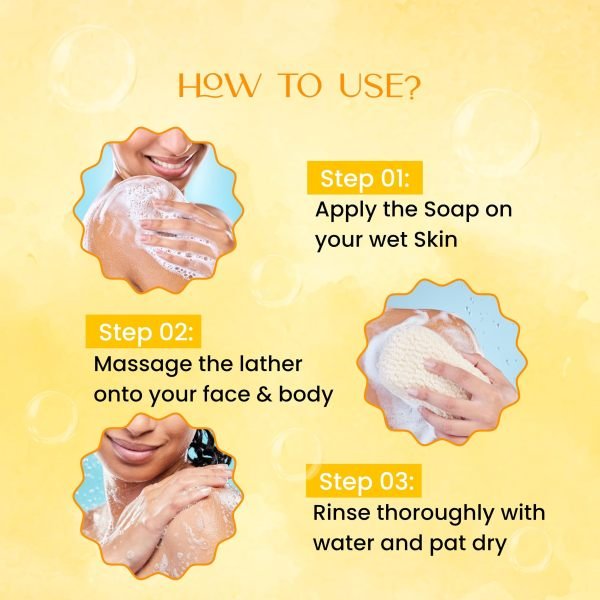 HOW TO USE?

Step 01:
Apply the Soap on your wet Skin

Step 02:
Massage the lather onto your face & body

Step 03:
Rinse thoroughly with water and pat dry