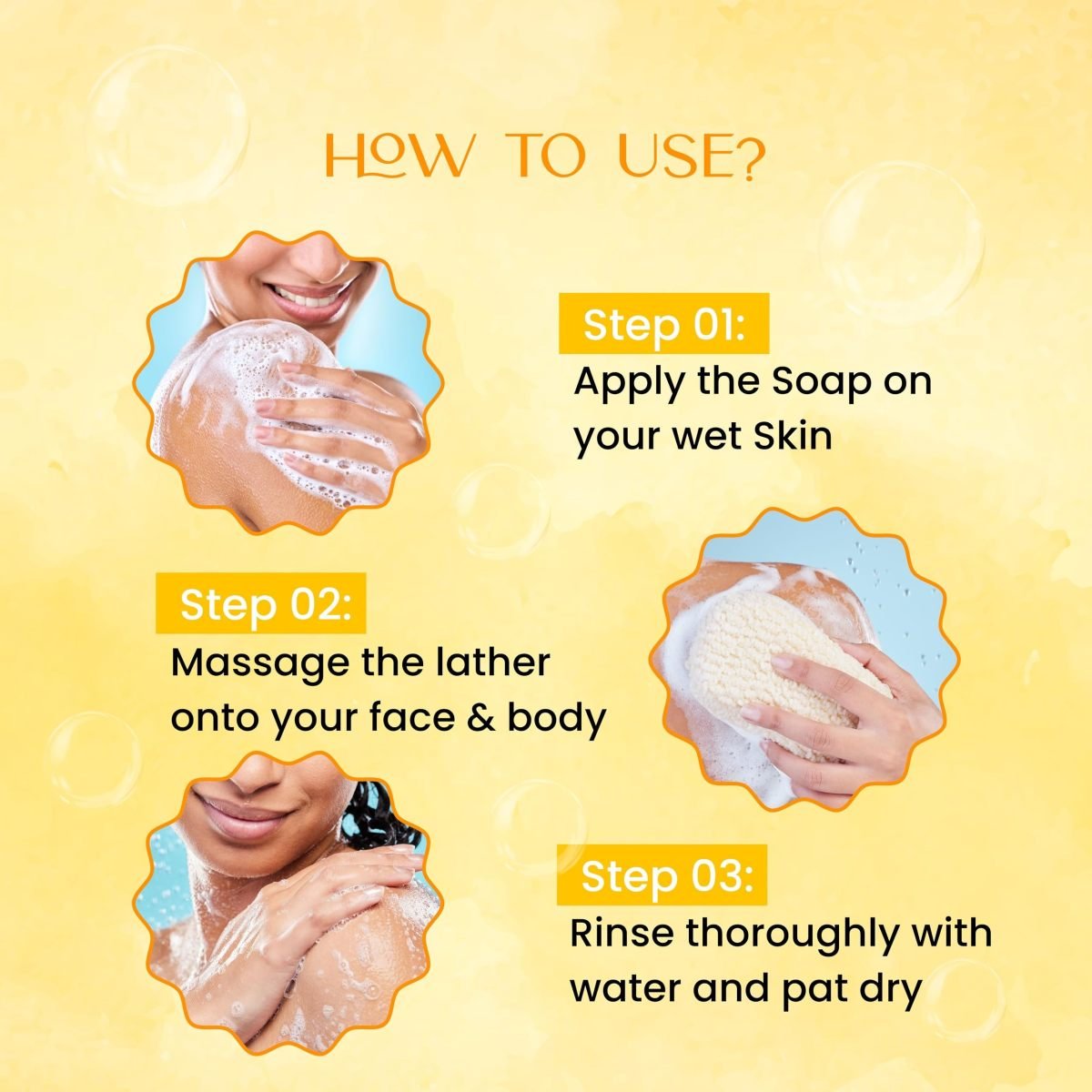 HOW TO USE?

Step 01:
Apply the Soap on your wet Skin

Step 02:
Massage the lather onto your face & body

Step 03:
Rinse thoroughly with water and pat dry